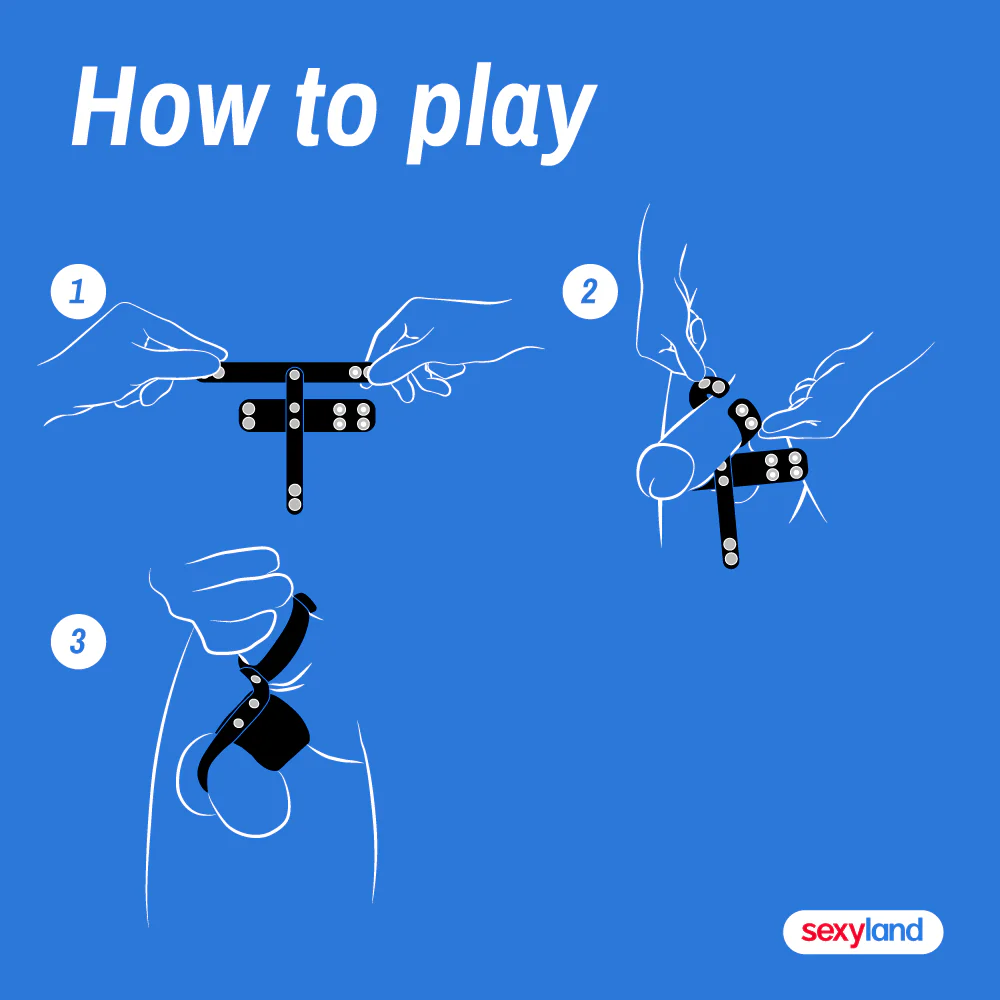 How to play

1

2

3

sexyland