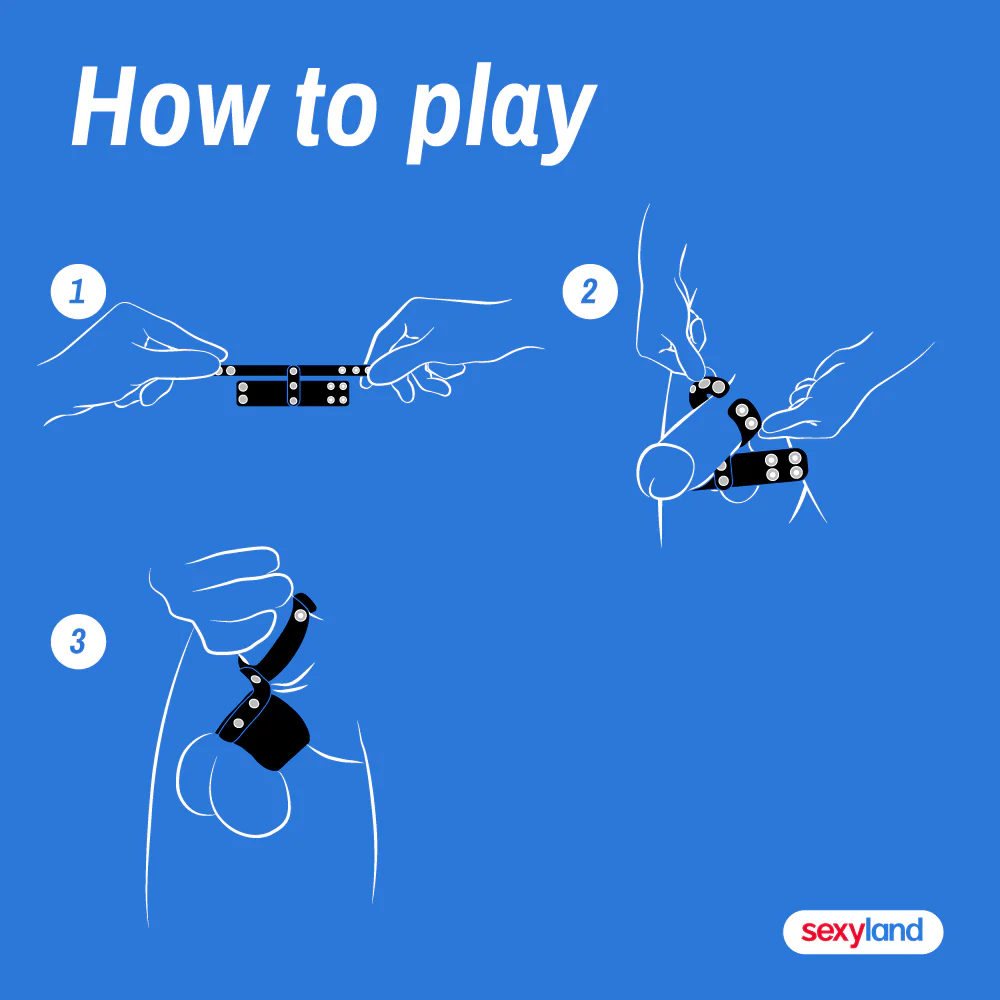 How to play

1

2

3

sexyland