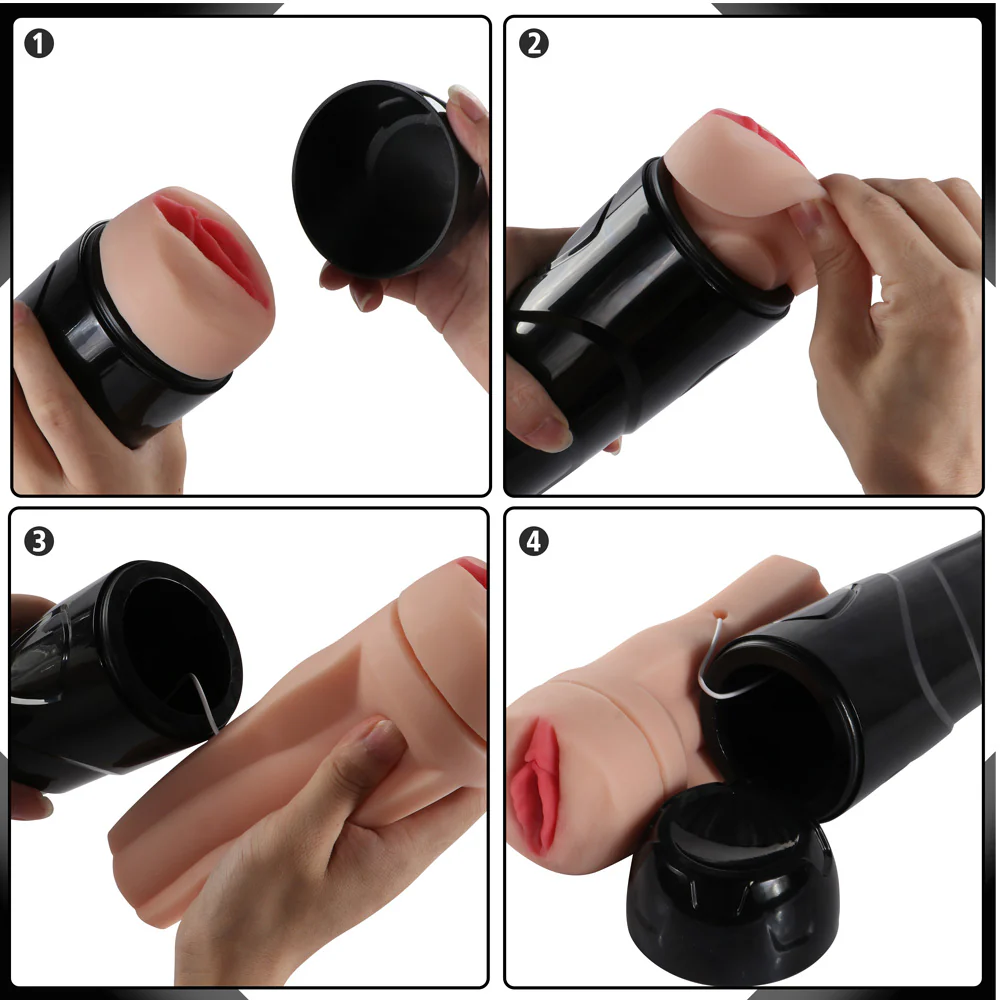 1

2

3

4